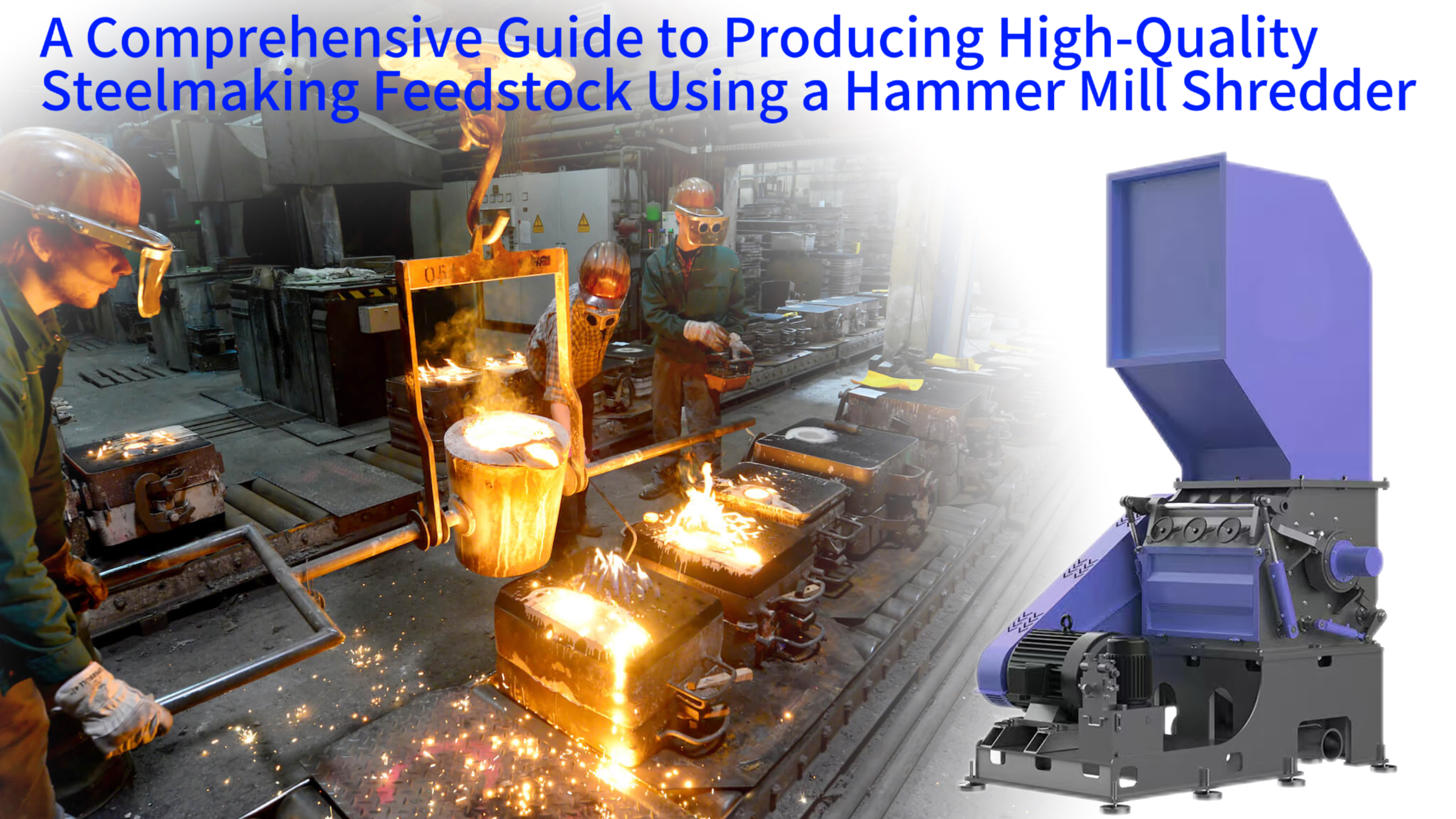 A Comprehensive Guide to Producing High-Quality Steelmaking Feedstock Using a Hammer Mill Shredder

05